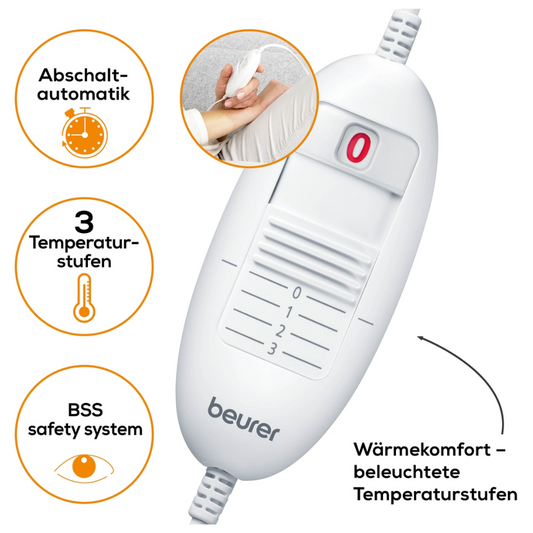 Abschaltautomatik

3
Temperaturstufen

BSS
safety system

0

0
1
2
3

beurer

Wärmekomfort – beleuchtete Temperaturstufen