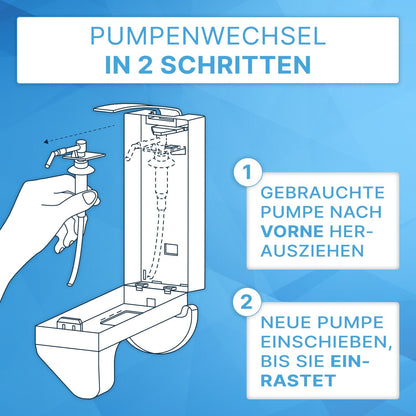 PUMPENWECHSEL
IN 2 SCHRITTEN

1

GEBRAUCHTE PUMPE NACH VORNE HERAUSZIEHEN

2

NEUE PUMPE EINSCHIEBEN, BIS SIE EINRASTET