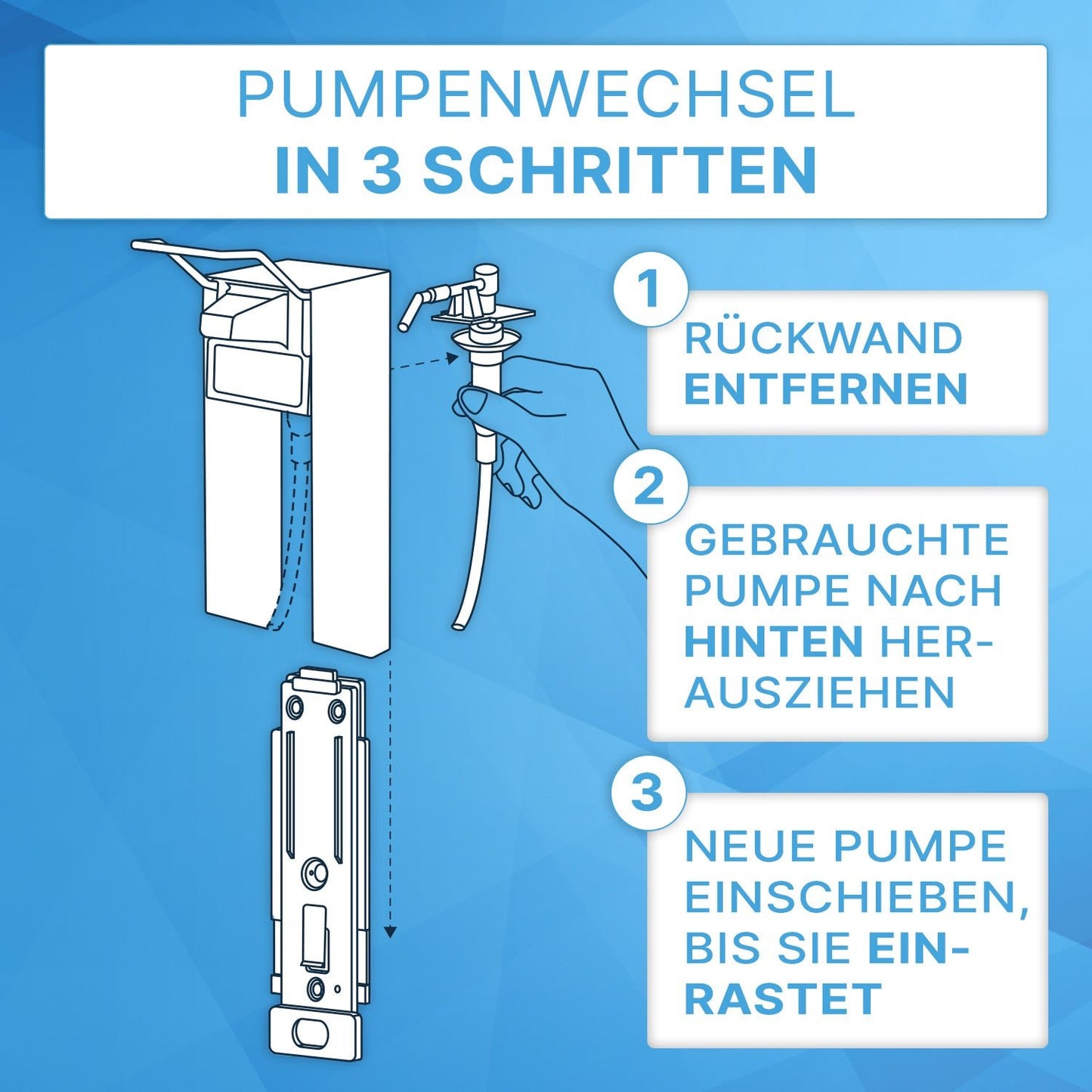 PUMPENWECHSEL
IN 3 SCHRITTEN

1
RÜCKWAND ENTFERNEN

2
GEBRAUCHTE PUMPE NACH HINTEN HERAUSZIEHEN

3
NEUE PUMPE EINSCHIEBEN, BIS SIE EINRASTET